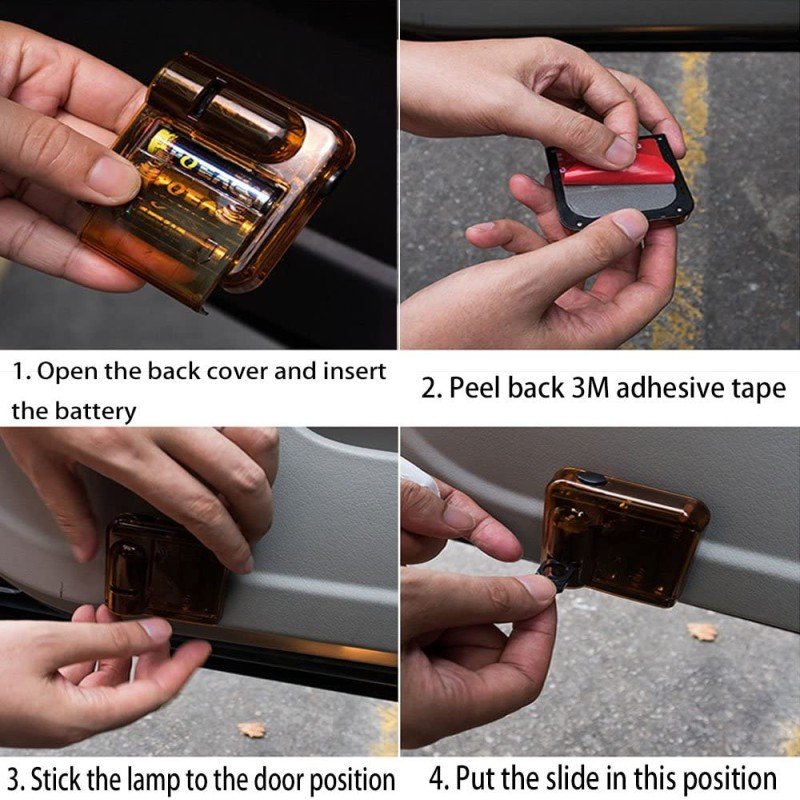 1. Open the back cover and insert the battery

2. Peel back 3M adhesive tape

3. Stick the lamp to the door position

4. Put the slide in this position