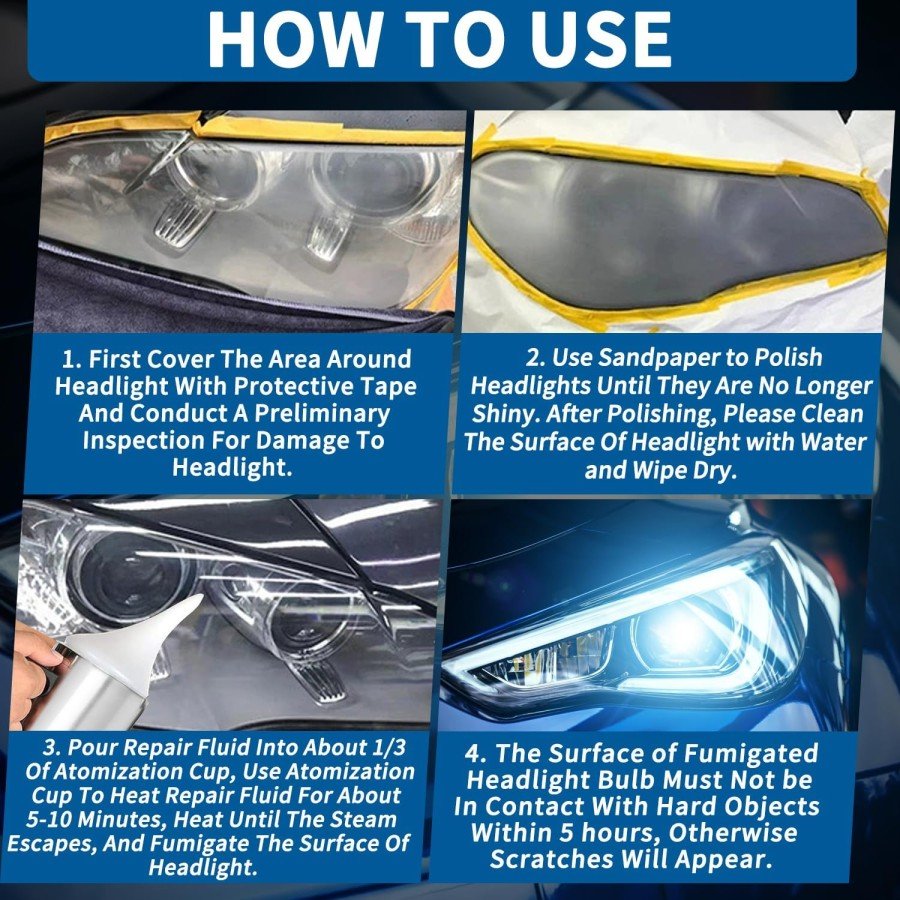 HOW TO USE

1. First Cover The Area Around Headlight With Protective Tape And Conduct A Preliminary Inspection For Damage To Headlight.

2. Use Sandpaper to Polish Headlights Until They Are No Longer Shiny. After Polishing, Please Clean The Surface Of Headlight with Water and Wipe Dry.

3. Pour Repair Fluid Into About 1/3 Of Atomization Cup, Use Atomization Cup To Heat Repair Fluid For About 5-10 Minutes, Heat Until The Steam Escapes, And Fumigate The Surface Of Headlight.

4. The Surface of Fumigated Headlight Bulb Must Not be In Contact With Hard Objects Within 5 hours, Otherwise Scratches Will Appear.